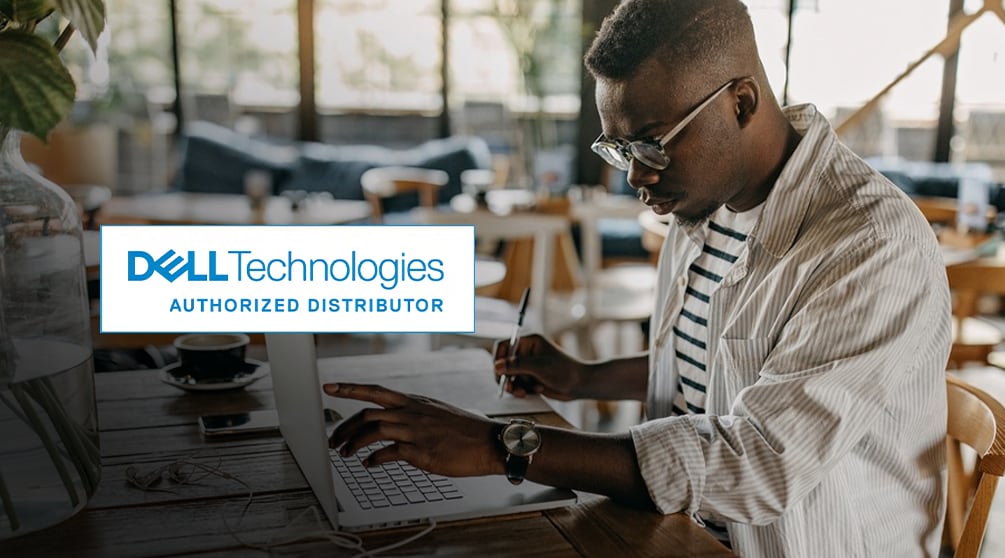 DELL Technologies
AUTHORIZED DISTRIBUTOR